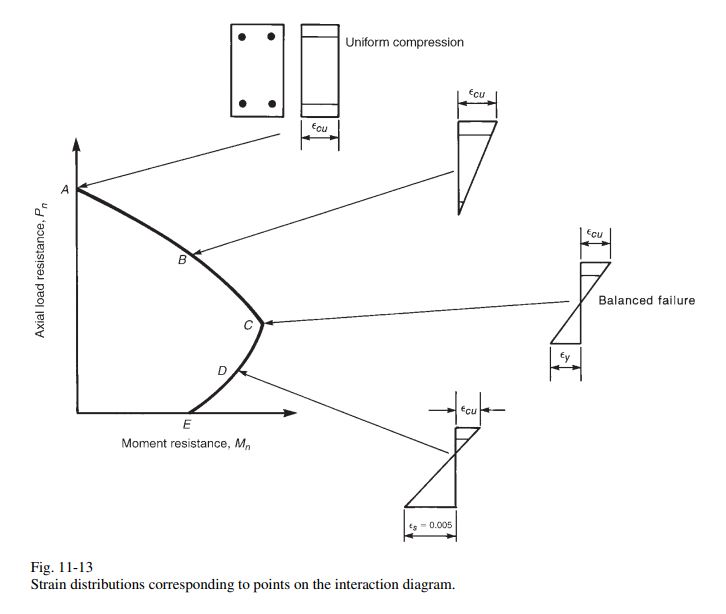 Uniform compression

$\epsilon_{cu}$

$\epsilon_{cu}$

A

Axial load resistance, $P_n$

B

$\epsilon_{cu}$

Balanced failure

C

$\epsilon_y$

D

$\epsilon_{cu}$

E

Moment resistance, $M_n$

$\epsilon_s = 0.005$

Fig. 11-13
Strain distributions corresponding to points on the interaction diagram.